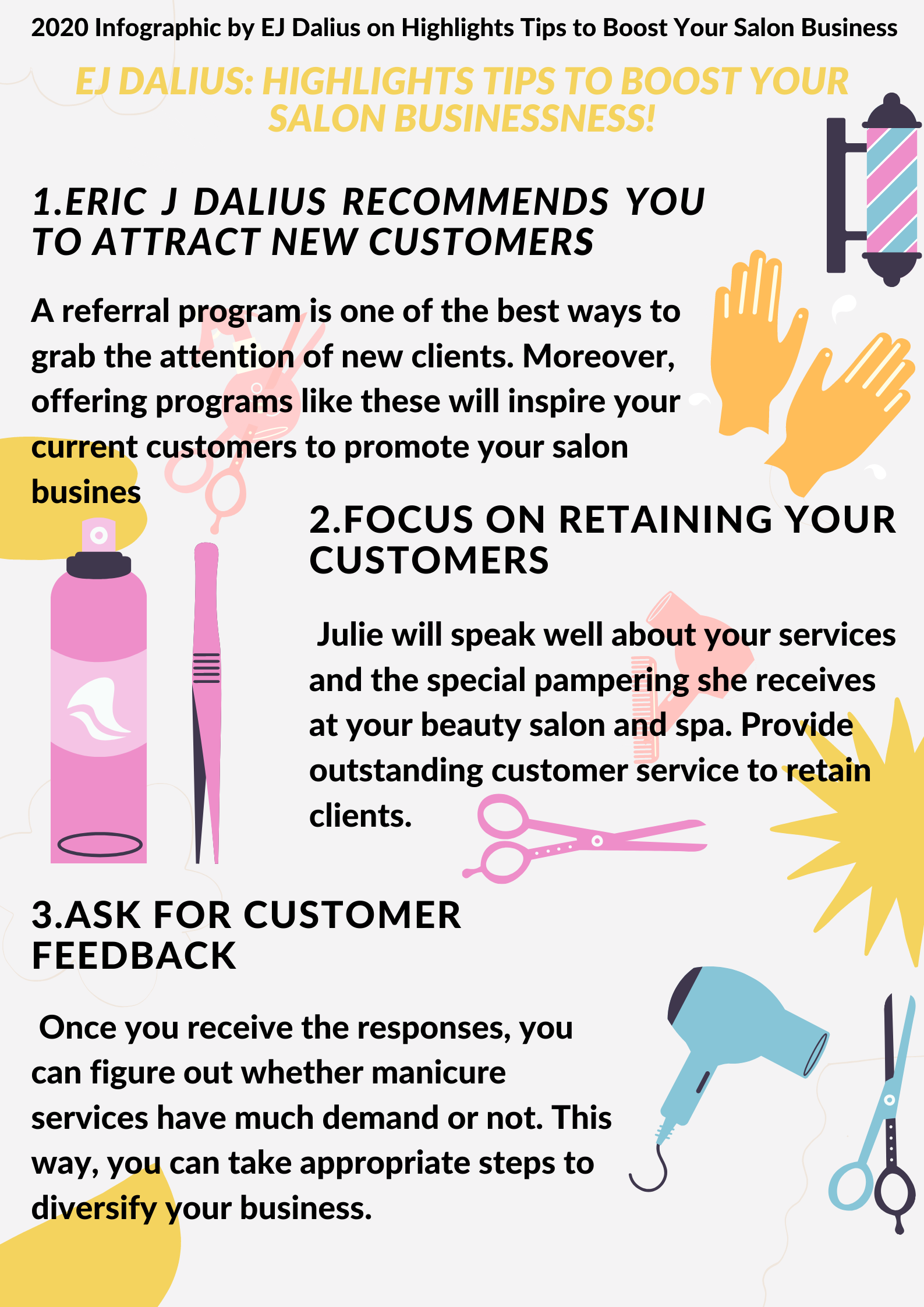 2020 Infographic by EJ Dalius on Highlights Tips to Boost Your Salon Business

EJ DALIUS: HIGHLIGHTS TIPS TO BOOST YOUR SALON BUSINESSNESS!

1.ERIC J DALIUS RECOMMENDS YOU TO ATTRACT NEW CUSTOMERS

A referral program is one of the best ways to grab the attention of new clients. Moreover, offering programs like these will inspire your current customers to promote your salon busines

2.FOCUS ON RETAINING YOUR CUSTOMERS

Julie will speak well about your services and the special pampering she receives at your beauty salon and spa. Provide outstanding customer service to retain clients.

3.ASK FOR CUSTOMER FEEDBACK

Once you receive the responses, you can figure out whether manicure services have much demand or not. This way, you can take appropriate steps to diversify your business.