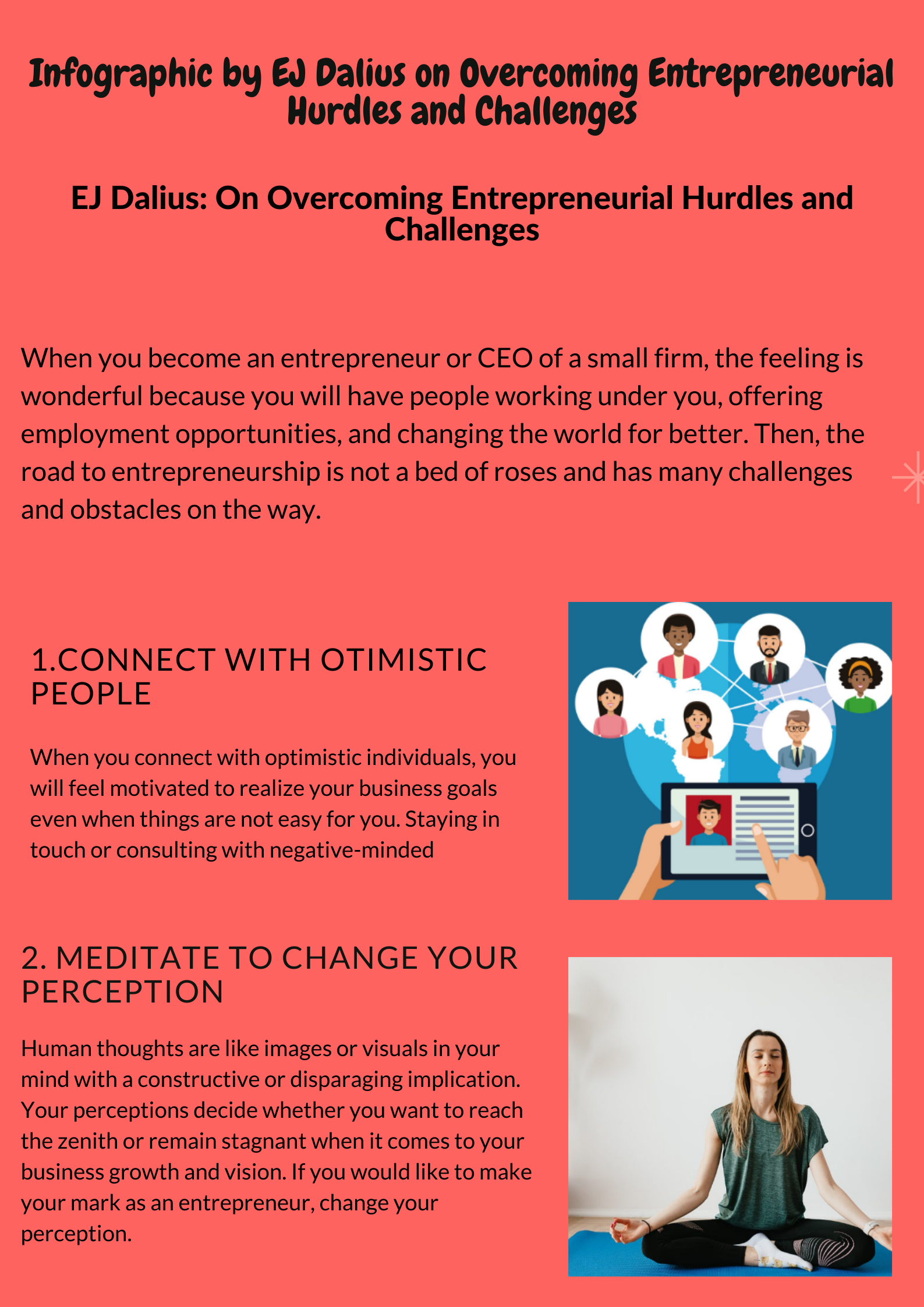 Infographic by EJ Dalius on Overcoming Entrepreneurial Hurdles and Challenges

EJ Dalius: On Overcoming Entrepreneurial Hurdles and Challenges

When you become an entrepreneur or CEO of a small firm, the feeling is wonderful because you will have people working under you, offering employment opportunities, and changing the world for better. Then, the road to entrepreneurship is not a bed of roses and has many challenges and obstacles on the way.

1.CONNECT WITH OTIMISTIC PEOPLE

When you connect with optimistic individuals, you will feel motivated to realize your business goals even when things are not easy for you. Staying in touch or consulting with negative-minded

2. MEDITATE TO CHANGE YOUR PERCEPTION

Human thoughts are like images or visuals in your mind with a constructive or disparaging implication. Your perceptions decide whether you want to reach the zenith or remain stagnant when it comes to your business growth and vision. If you would like to make your mark as an entrepreneur, change your perception.