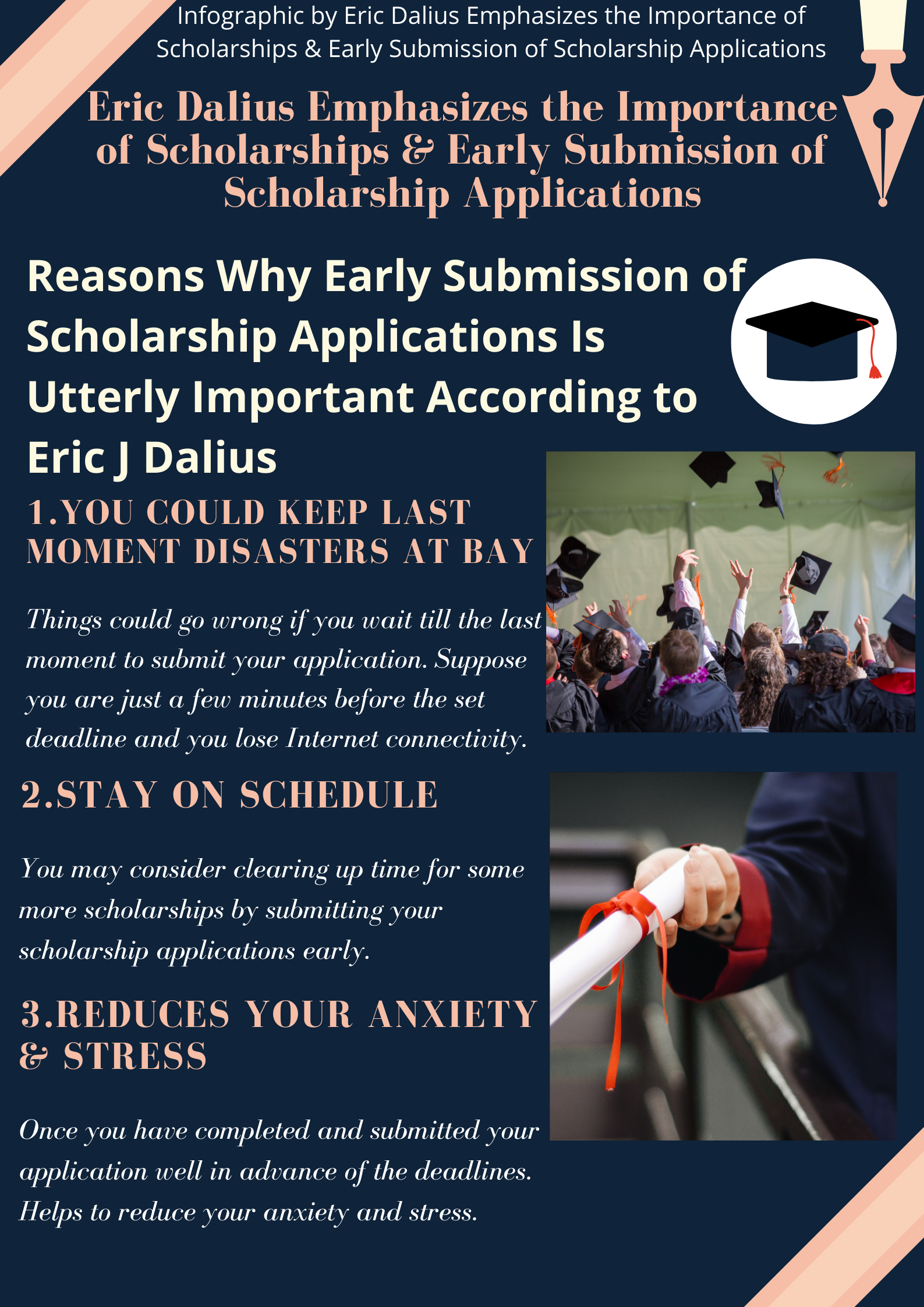 Infographic by Eric Dalius Emphasizes the Importance of Scholarships & Early Submission of Scholarship Applications

Eric Dalius Emphasizes the Importance of Scholarships & Early Submission of Scholarship Applications

Reasons Why Early Submission of Scholarship Applications Is Utterly Important According to Eric J Dalius

1.YOU COULD KEEP LAST MOMENT DISASTERS AT BAY

Things could go wrong if you wait till the last moment to submit your application. Suppose you are just a few minutes before the set deadline and you lose Internet connectivity.

2.STAY ON SCHEDULE

You may consider clearing up time for some more scholarships by submitting your scholarship applications early.

3.REDUCES YOUR ANXIETY & STRESS

Once you have completed and submitted your application well in advance of the deadlines. Helps to reduce your anxiety and stress.