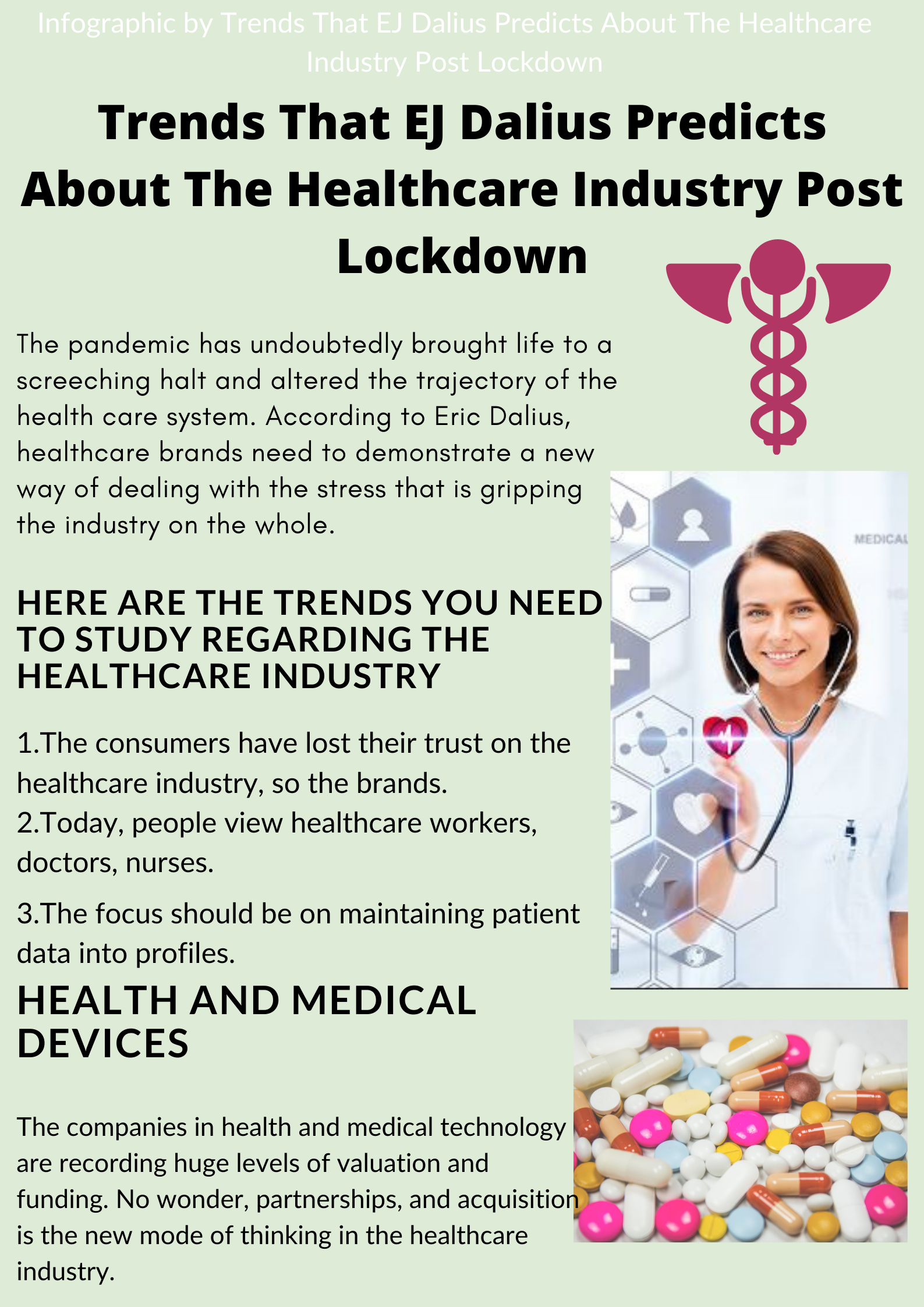 Infographic by Trends That EJ Dalius Predicts About The Healthcare Industry Post Lockdown

Trends That EJ Dalius Predicts About The Healthcare Industry Post Lockdown

The pandemic has undoubtedly brought life to a screeching halt and altered the trajectory of the health care system. According to Eric Dalius, healthcare brands need to demonstrate a new way of dealing with the stress that is gripping the industry on the whole.

MEDICAL

HERE ARE THE TRENDS YOU NEED TO STUDY REGARDING THE HEALTHCARE INDUSTRY

1.The consumers have lost their trust on the healthcare industry, so the brands.
2.Today, people view healthcare workers, doctors, nurses.

3.The focus should be on maintaining patient data into profiles.

HEALTH AND MEDICAL DEVICES

The companies in health and medical technology are recording huge levels of valuation and funding. No wonder, partnerships, and acquisition is the new mode of thinking in the healthcare industry.